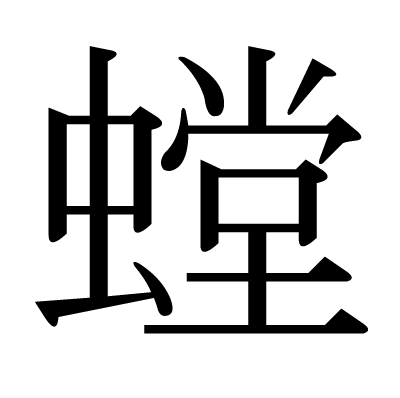 螳