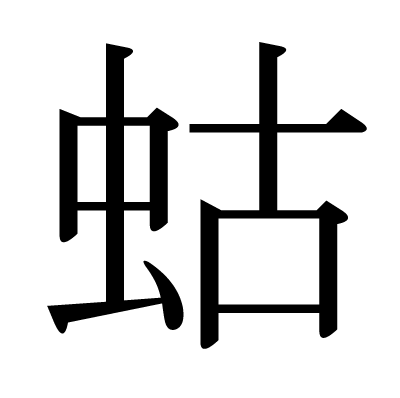 蛄