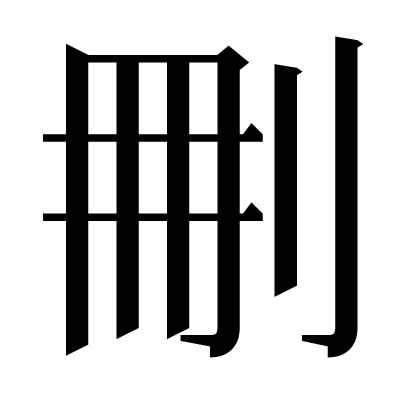 刪