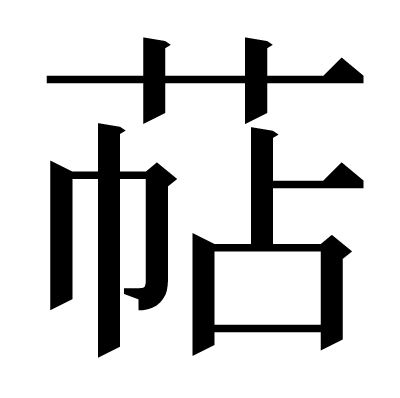 萜