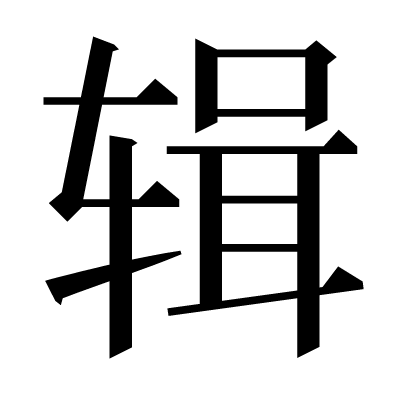 辑