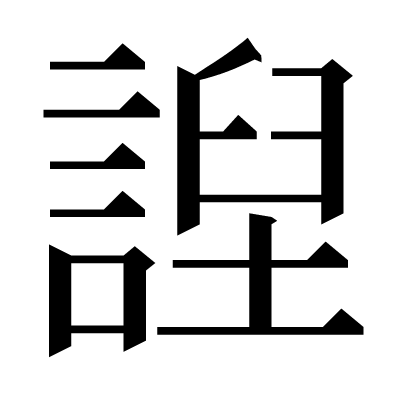 諻