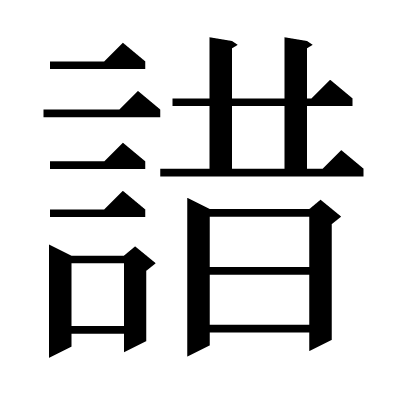 諎