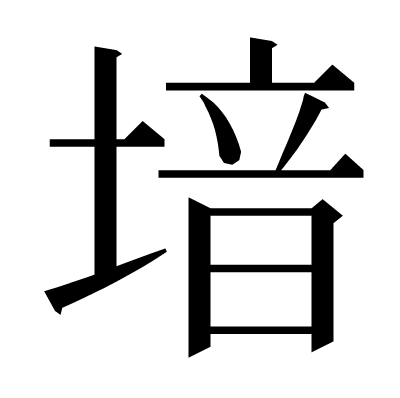 堷