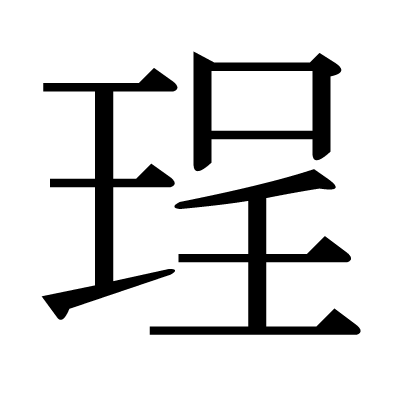 珵