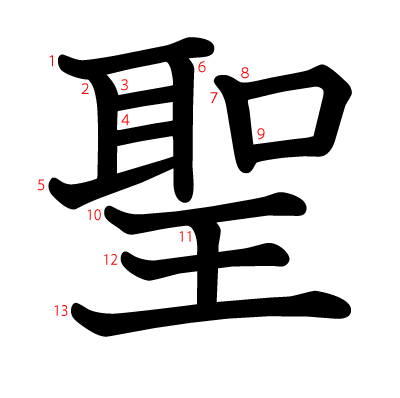 聖
1
2
3
4
5
6
7
8
9
10
11
12
13