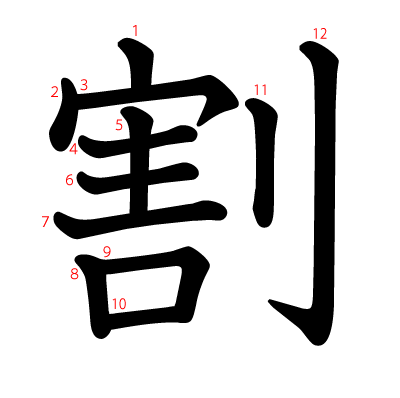 割
1 2 3 4 5 6 7 8 9 10 11 12