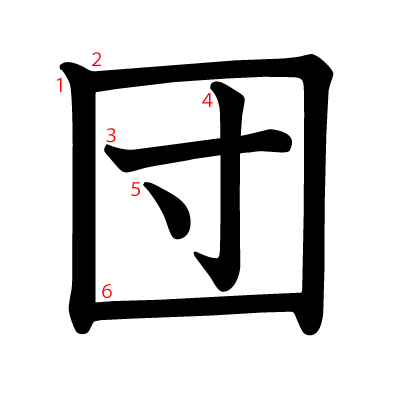 団

1
2
3
4
5
6