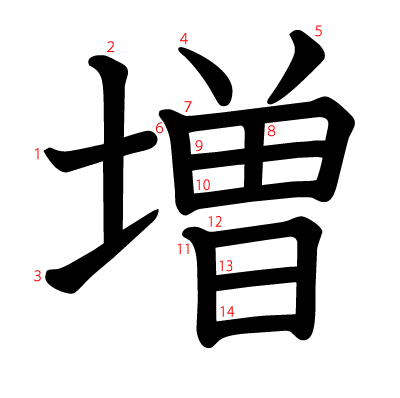 増

1 2 3 4 5 6 7 8 9 10 11 12 13 14