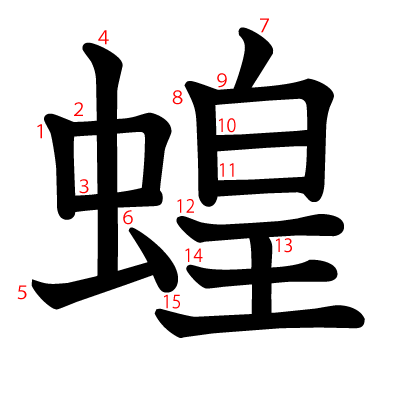 蝗
1 2 3 4 5 6 7 8 9 10 11 12 13 14 15