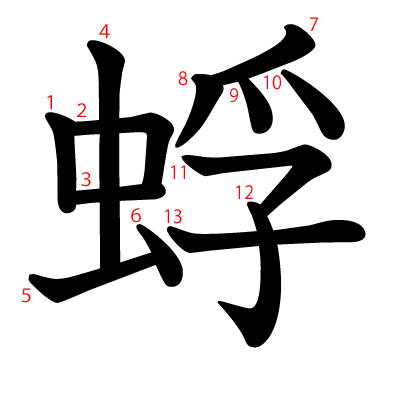 蜉
1
2
3
4
5
6
7
8
9
10
11
12
13