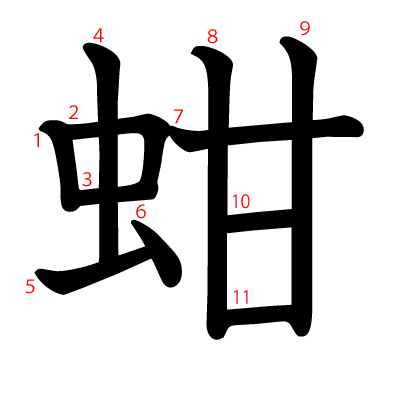 蚶

4 8 9
2 7
1
3
10
6
5 11