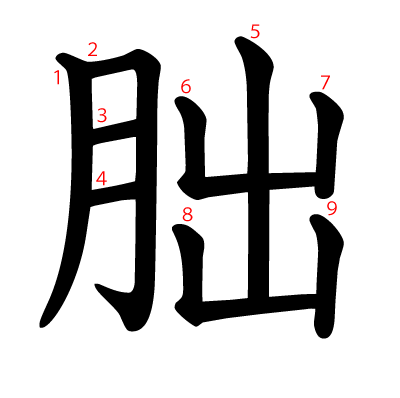 朏
1 2 3 4 5 6 7 8 9