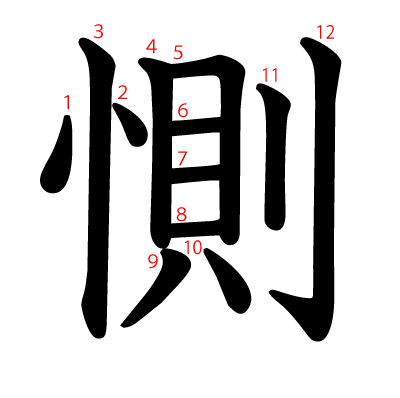 惻

1 2 3 4 5 6 7 8 9 10 11 12