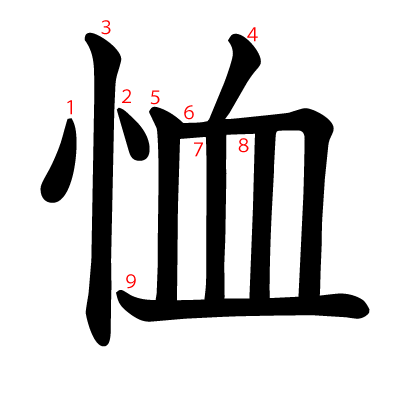 恤
3
4
1
2
5
6
7
8
9