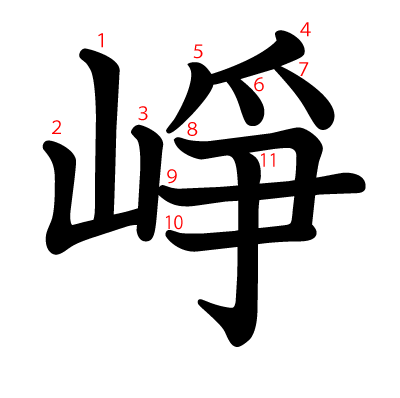 崢

1
2
3
4
5
6
7
8
9
10
11