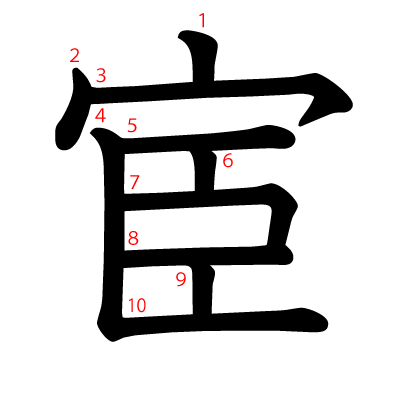 宦
1
2
3
4
5
6
7
8
9
10