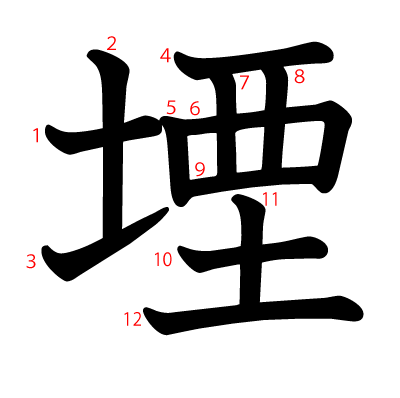 堙

2
4
7
8
5
6
1
9
11
3
10
12