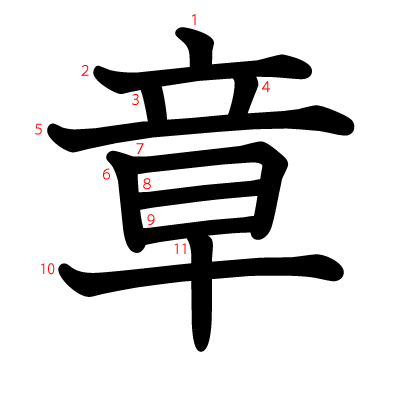 章
1
2
3
4
5
6
7
8
9
10
11