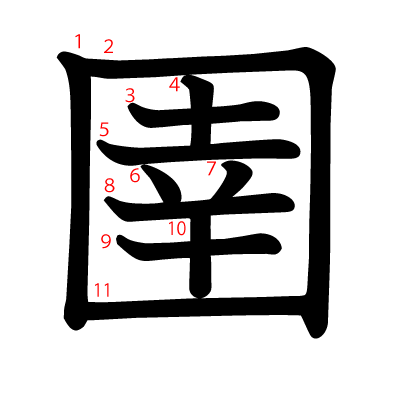 圉
1 2 3 4 5 6 7 8 9 10 11