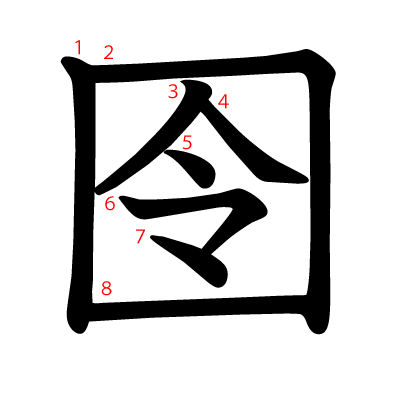 囹

1 2 3 4 5 6 7 8