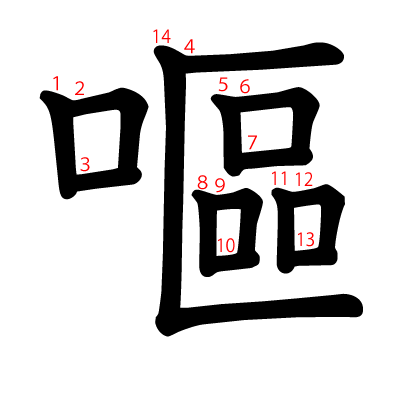 嘔

14 4
1 2
5 6
3
7
8 9
11 12
10
13