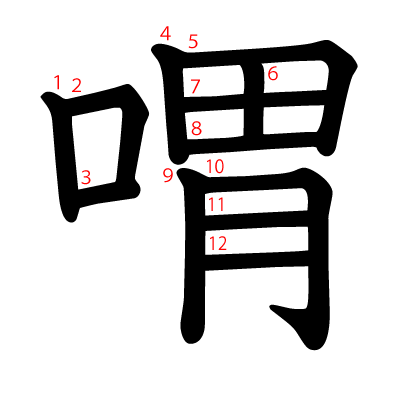 喟

1 2 3 4 5 6 7 8 9 10 11 12