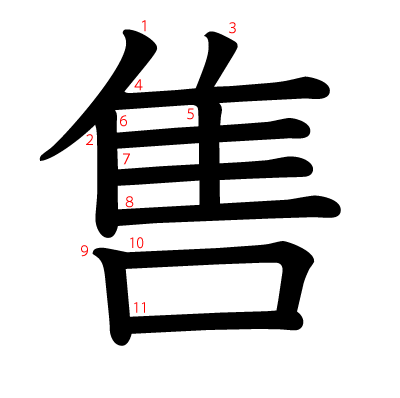 售
1
3
4
5
6
2
7
8
9
10
11