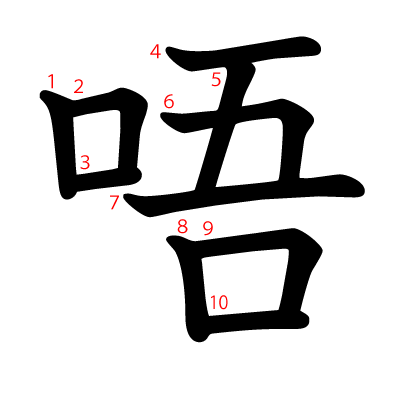 唔
1 2 3 4 5 6 7 8 9 10