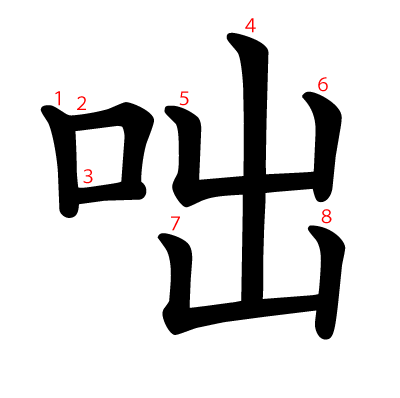 咄
1 2 3 4 5 6 7 8