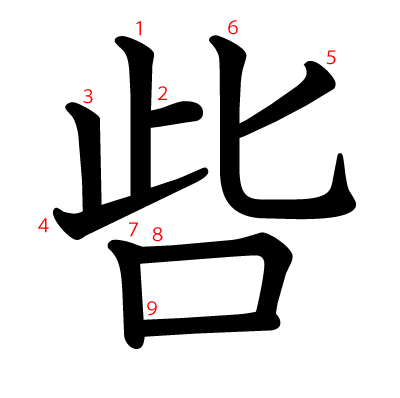 1 6 5 3 2 4 7 8 9 呰