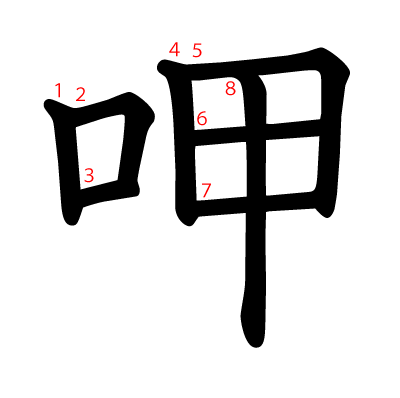 呷

1 2 3 4 5 6 7 8