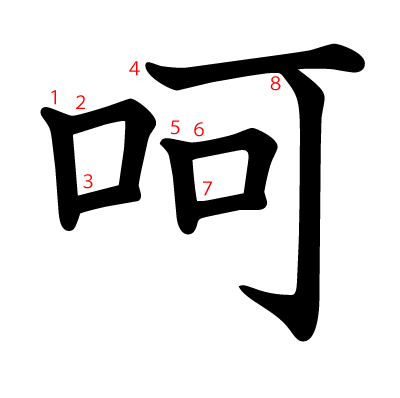 呵

1 2 3 4 5 6 7 8