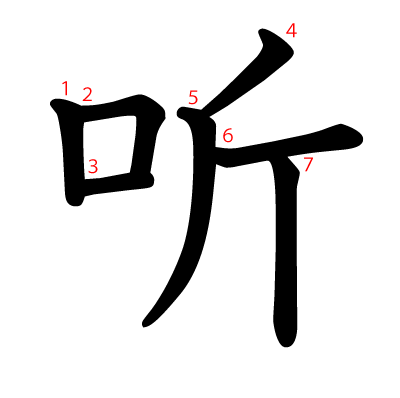 听

1 2 3 4 5 6 7