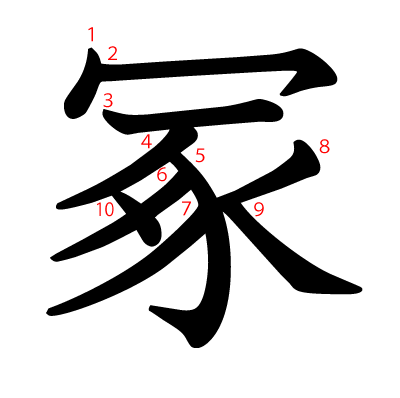 冢
1
2
3
4
5
6
7
8
9
10