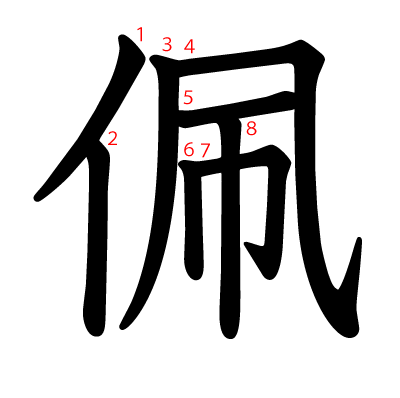 佩
1 3 4 5 2 8 6 7