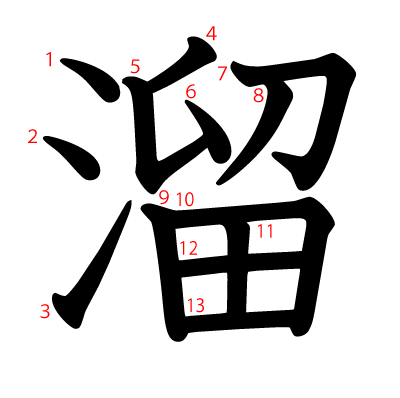 溜

1 2 3 4 5 6 7 8 9 10 11 12 13