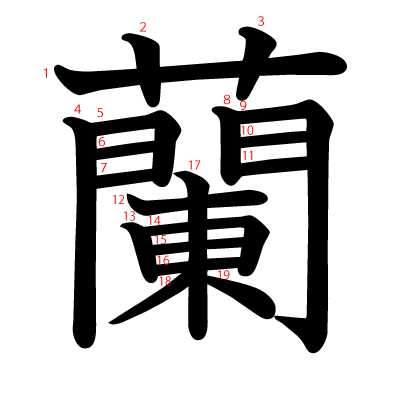 蘭

1 2 3 4 5 6 7 8 9 10 11 12 13 14 15 16 17 18 19