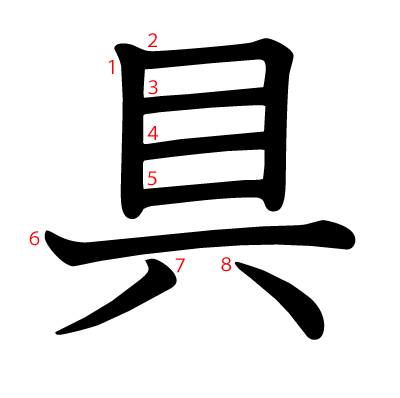 具

1 2 3 4 5 6 7 8