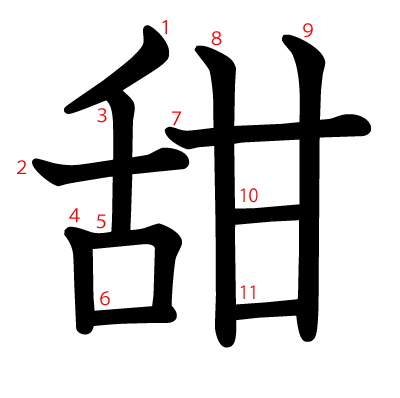 甜
1 8 9 3 7 2 10 4 5 6 11