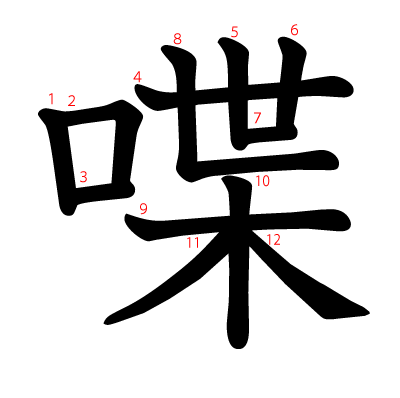 喋

1 2 3 4 5 6 7 8 9 10 11 12