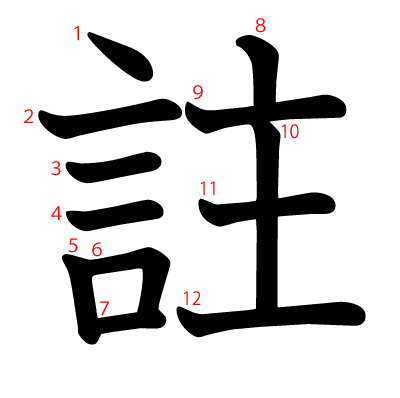 註

1 2 3 4 5 6 7 8 9 10 11 12