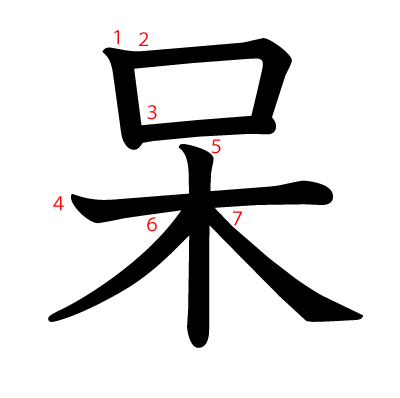 1 2
3
5
4
6 7
呆