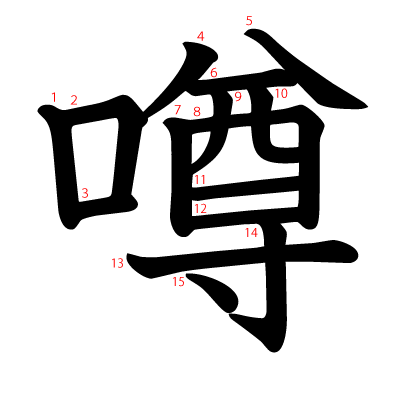 噂

1 2 3 4 5 6 7 8 9 10 11 12 13 14 15