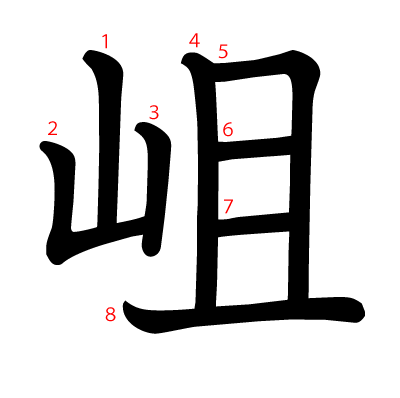 岨

1 2 3 4 5 6 7 8