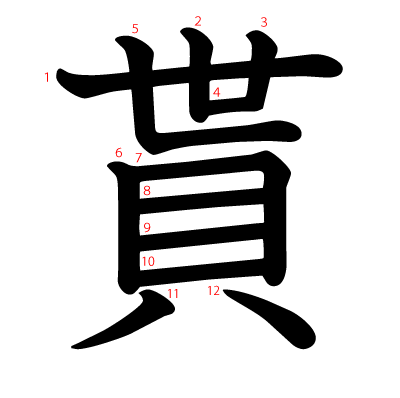 貰

5 2 3
1
4
6 7
8
9
10
11 12