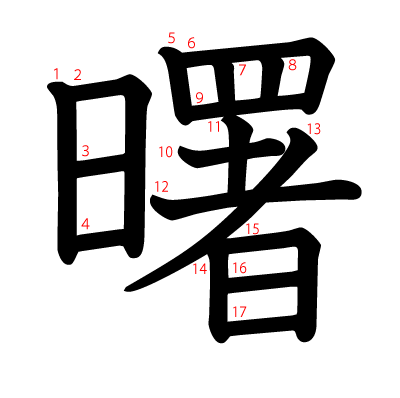 曙

1 2 3 4 5 6 7 8 9 10 11 12 13 14 15 16 17