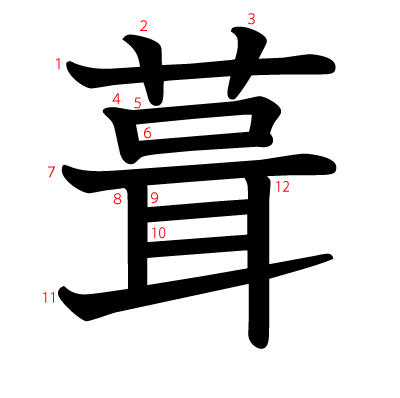 葺

1 2 3 4 5 6 7 8 9 10 11 12