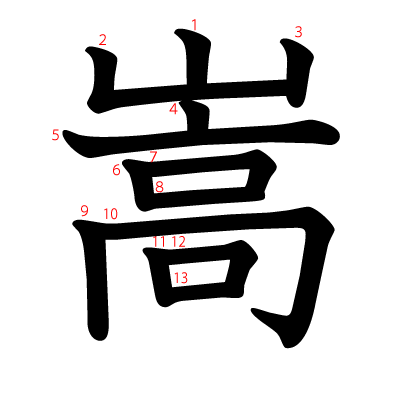 嵩

1 2 3 4 5 6 7 8 9 10 11 12 13