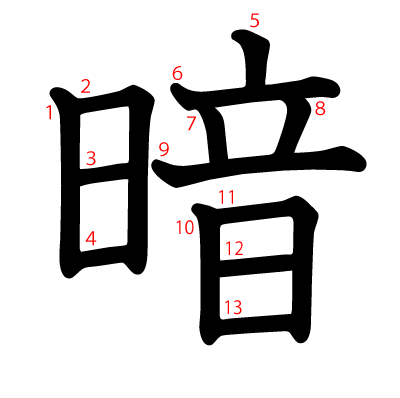 暗

1 2 3 4 5 6 7 8 9 10 11 12 13